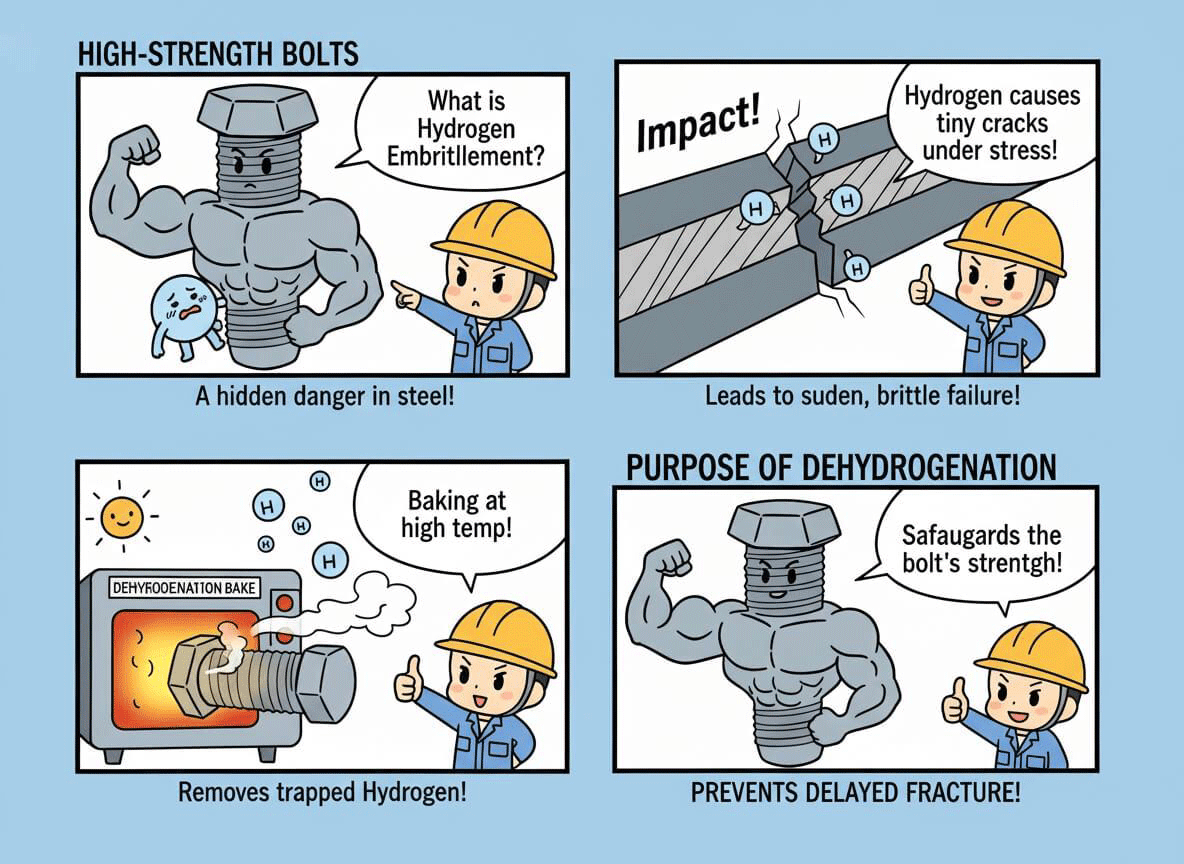 HIGH-STRENGTH BOLTS

What is Hydrogen Embritllement?

A hidden danger in steel!

Impact!

H

H

H

H

Hydrogen causes tiny cracks under stress!

Leads to suden, brittle failure!

H

H

H

H

H

Baking at high temp!

DEHYFOOENATION BAKE

Removes trapped Hydrogen!

PURPOSE OF DEHYDROGENATION

Safaugards the bolt's strentgh!

PREVENTS DELAYED FRACTURE!